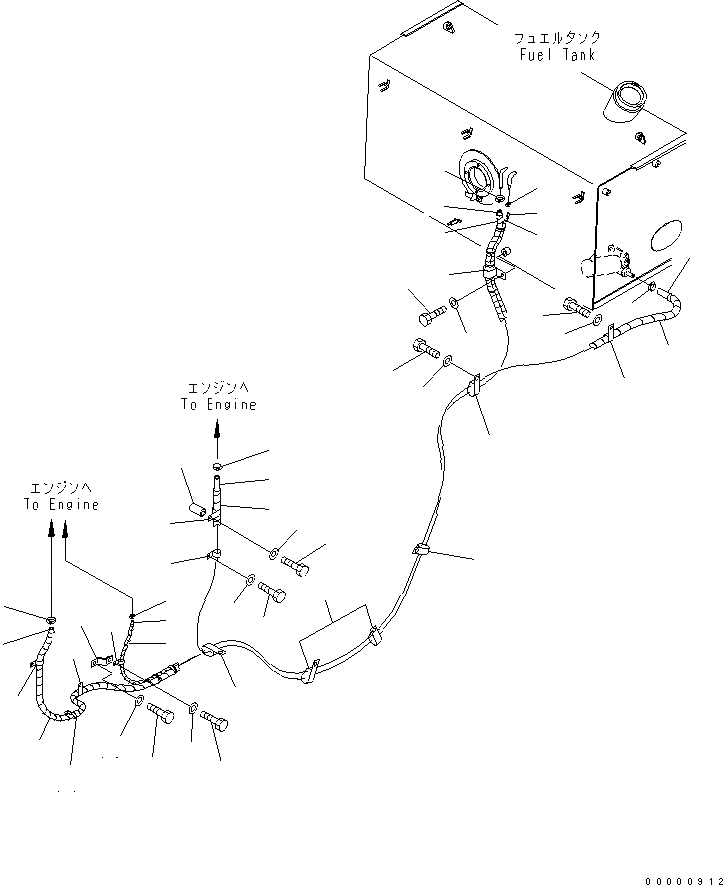 フュエルタンク
Fuel Tank

エンジンへ
To Engine

エンジンへ
To Engine

00000912