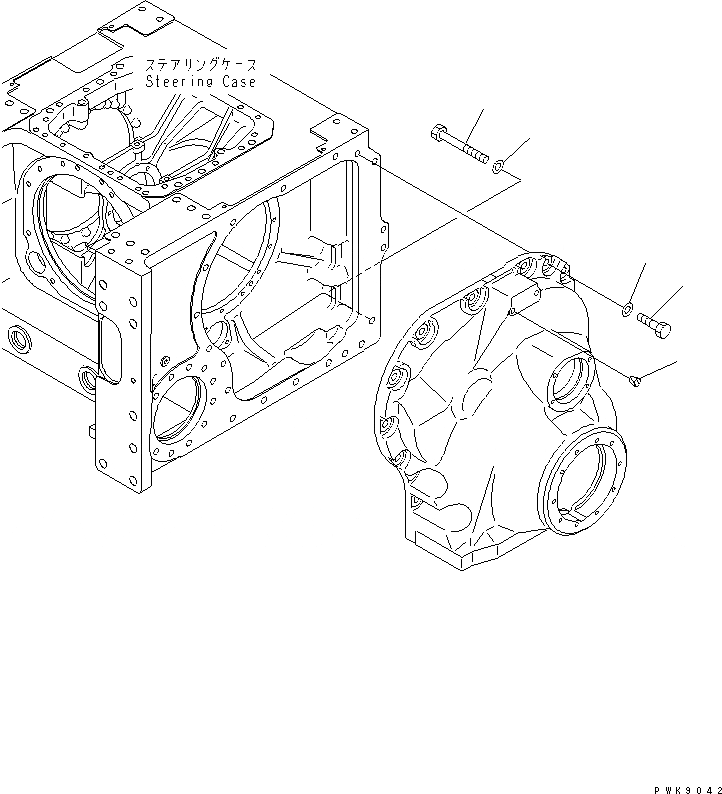 ステアリングケース
Steering Case

PWK9042