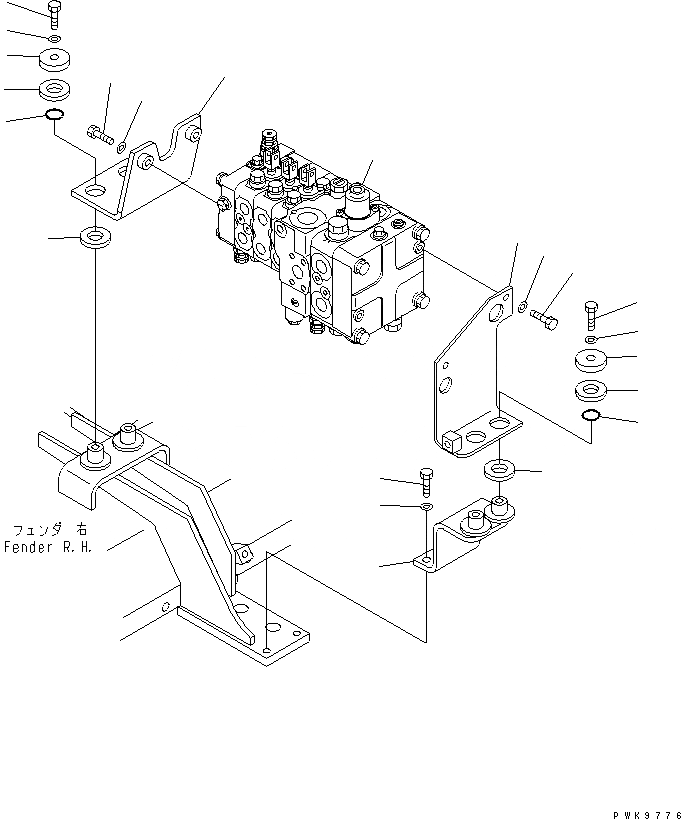 フェンダ 右
Fender R.H.

PWK9776