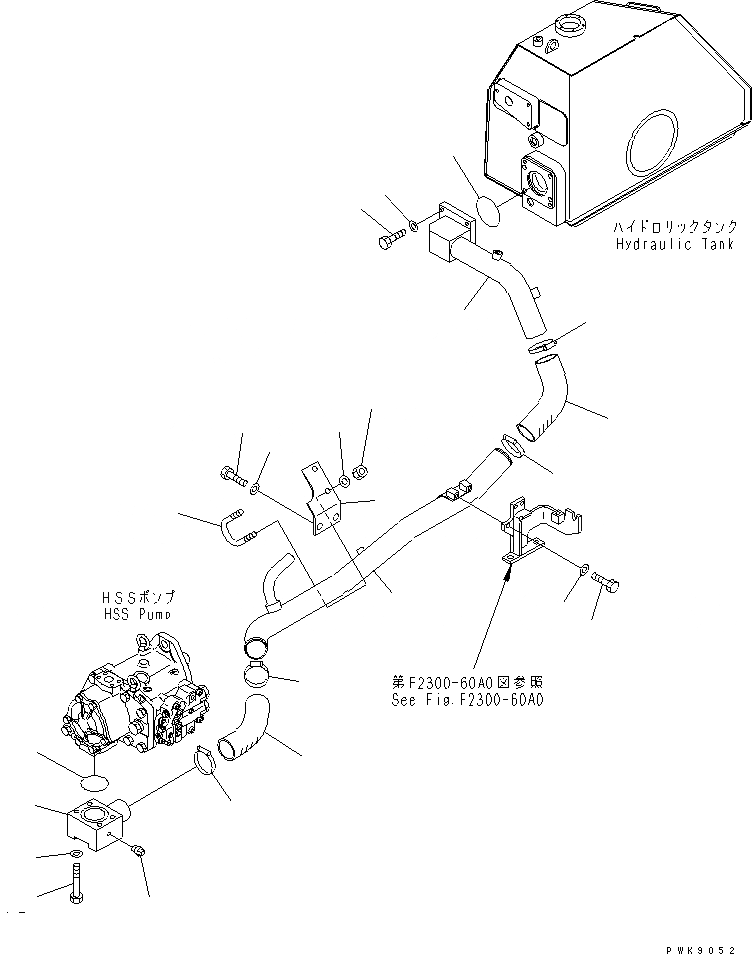 ハイドロリックタンク
Hydraulic Tank

HSSポンプ
HSS Pump

第F2300-60A0図参照
See Fig.F2300-60A0

PWK9052