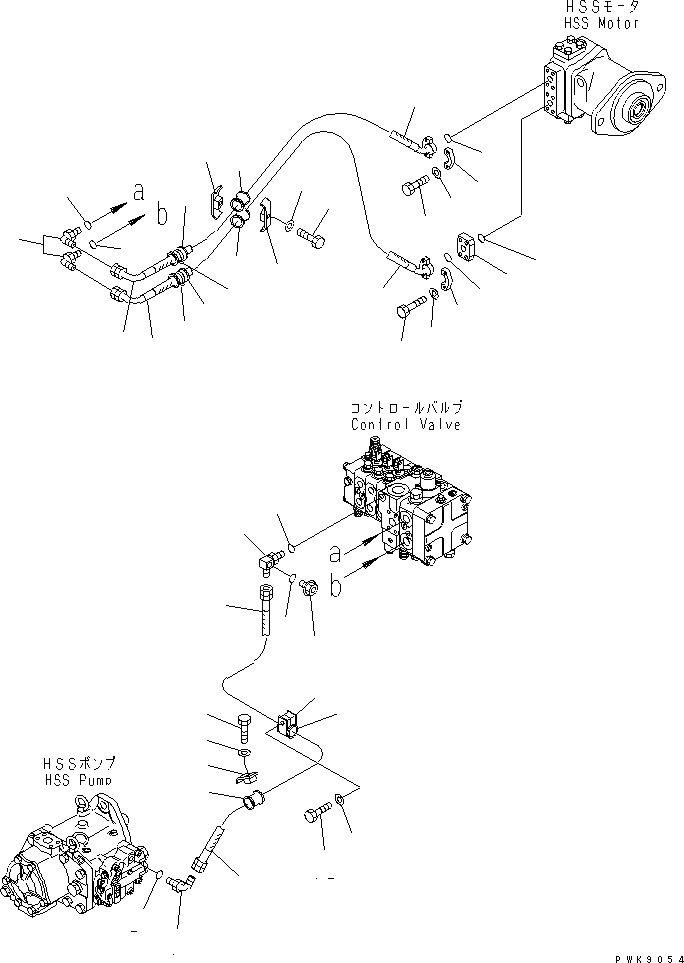 HSSモータ
HSS Motor

a
b

コントロールバルブ
Control Valve

a
b

HSSポンプ
HSS Pump

PWK9054