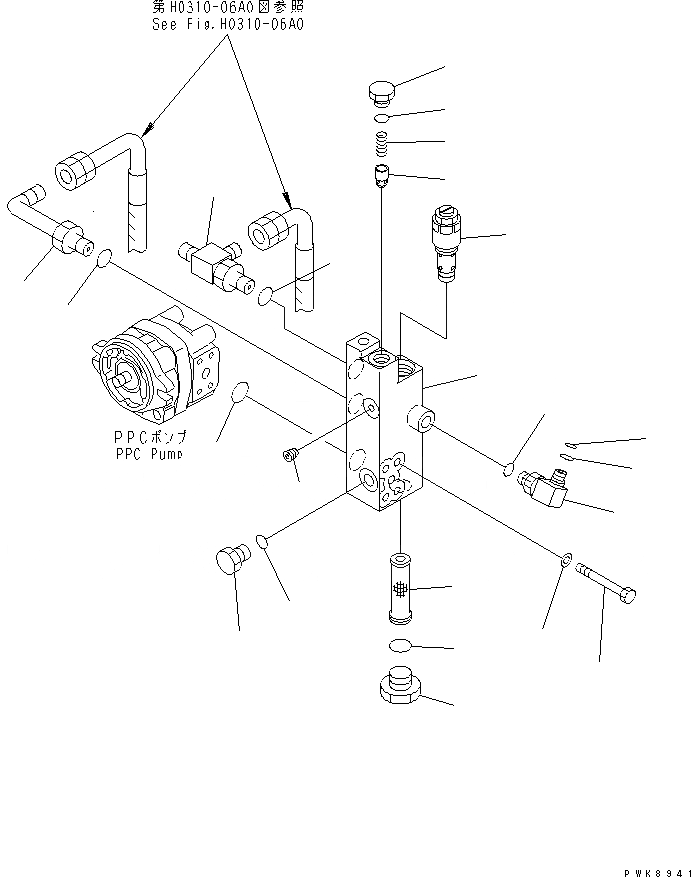 第H0310-06A0図参照
See Fig.H0310-06A0

PPCポンプ
PPC Pump

PWK8941