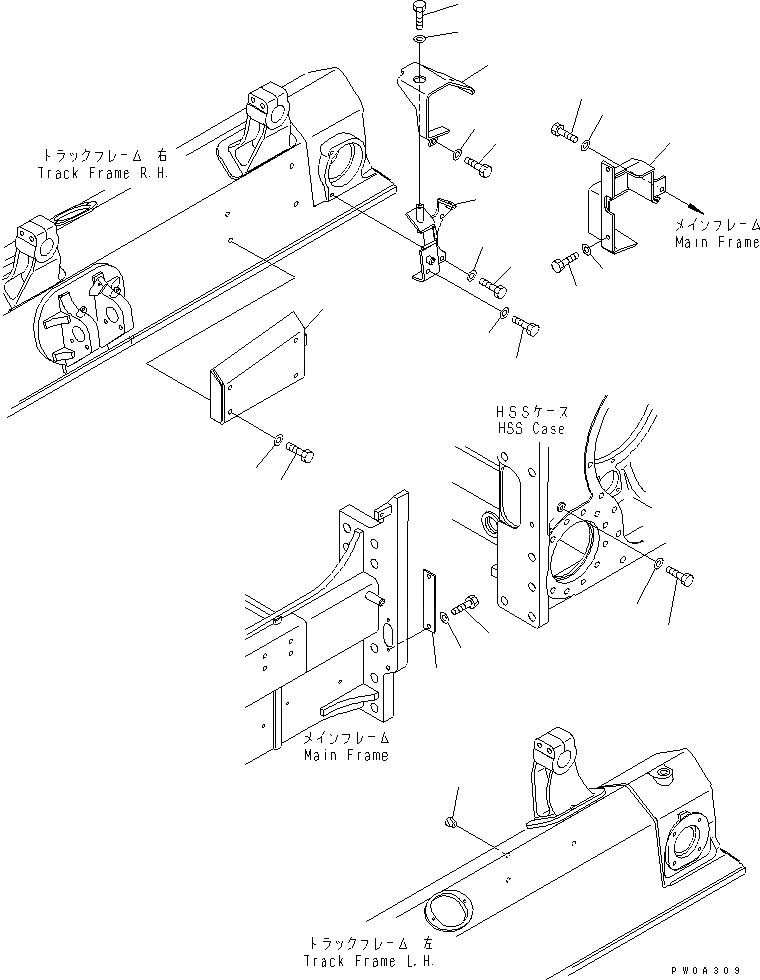 トラックフレーム 右
Track Frame R.H.

メインフレーム
Main Frame

HSSケース
HSS Case

メインフレーム
Main Frame

トラックフレーム 左
Track Frame L.H.

PW0A309