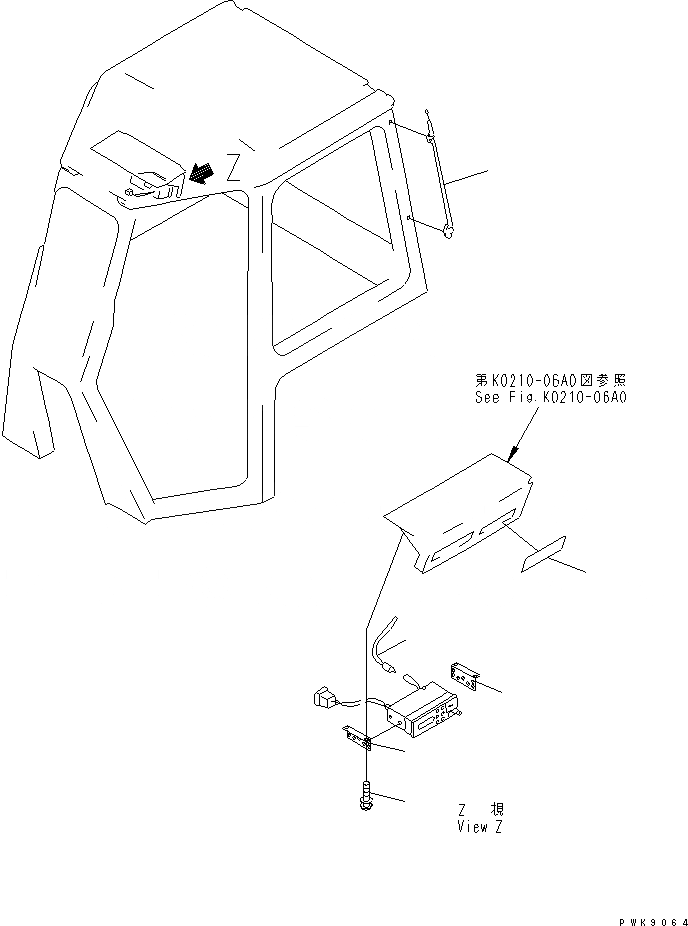 Z

第K0210-06A0図参照
See Fig.K0210-06A0

Z 視
View Z

PWK9064