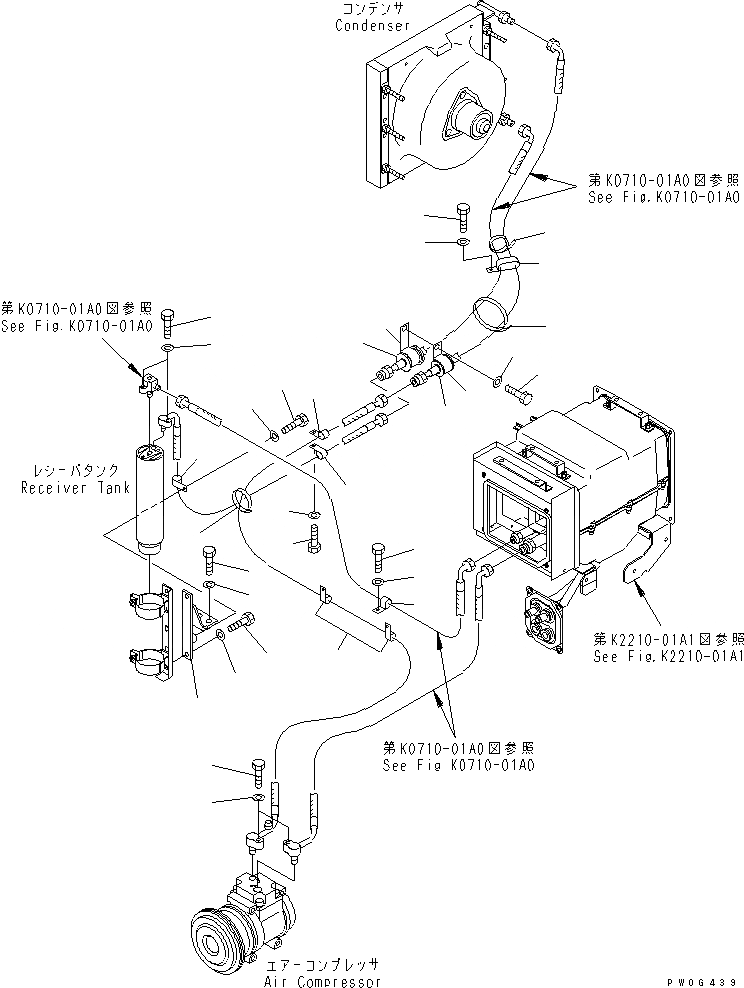 コンデンサ
Condenser

第K0710-01A0図参照
See Fig.K0710-01A0

第K0710-01A0図参照
See Fig.K0710-01A0

レシーバタンク
Receiver Tank

第K2210-01A1図参照
See Fig.K2210-01A1

第K0710-01A0図参照
See Fig K0710-01A0

エアーコンプレッサ
Air Compressor

PW06439