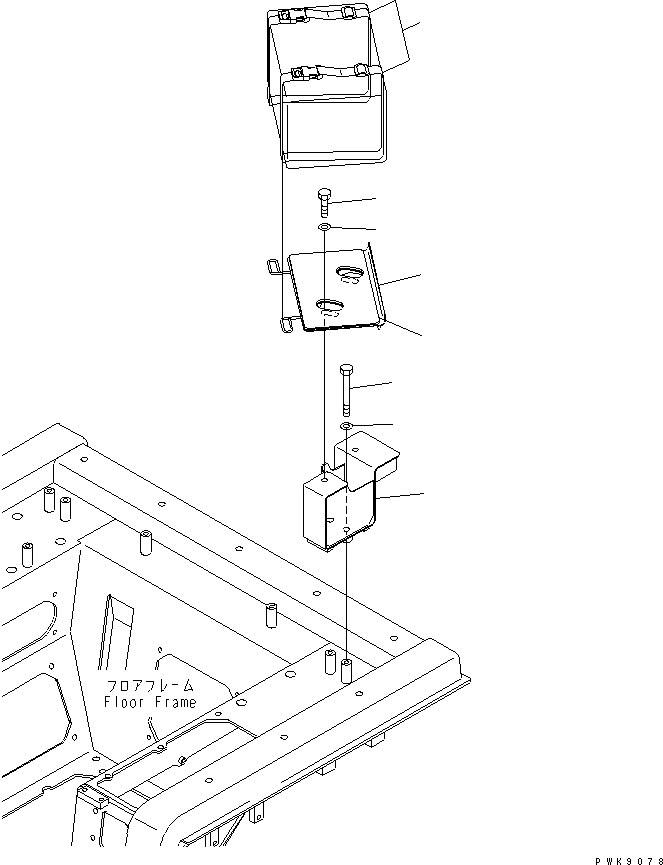 フロアフレーム
Floor Frame

PWK9078