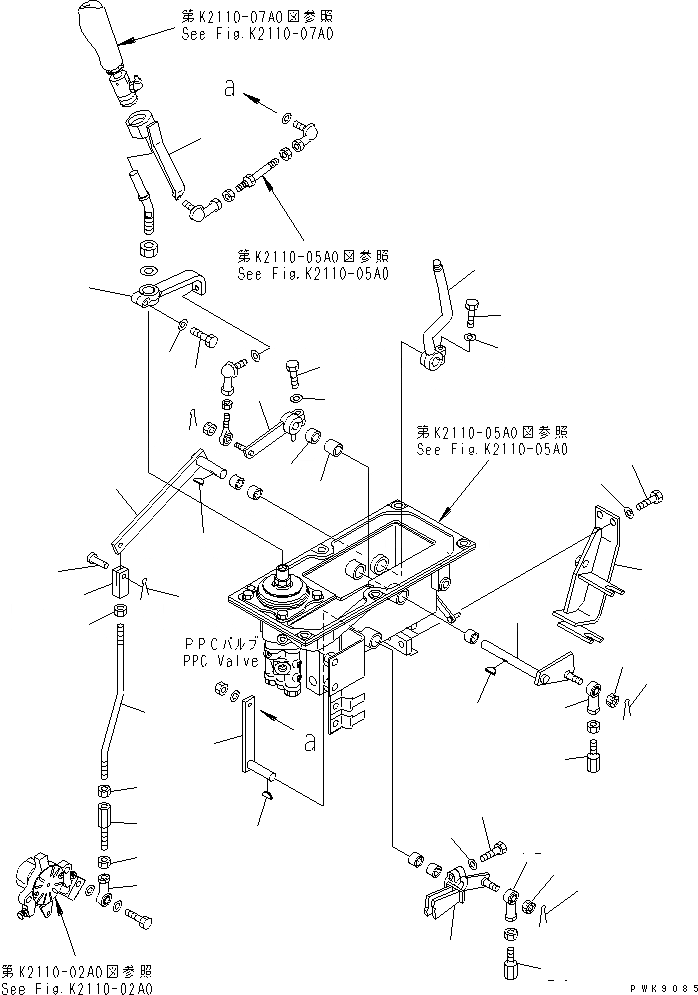 第K2110-07A0図参照
See Fig.K2110-07A0

a

第K2110-05A0図参照
See Fig.K2110-05A0

第K2110-05A0図参照
See Fig.K2110-05A0

PPCバルブ
PPC Valve

a

第K2110-02A0図参照
See Fig.K2110-02A0

PWK9085