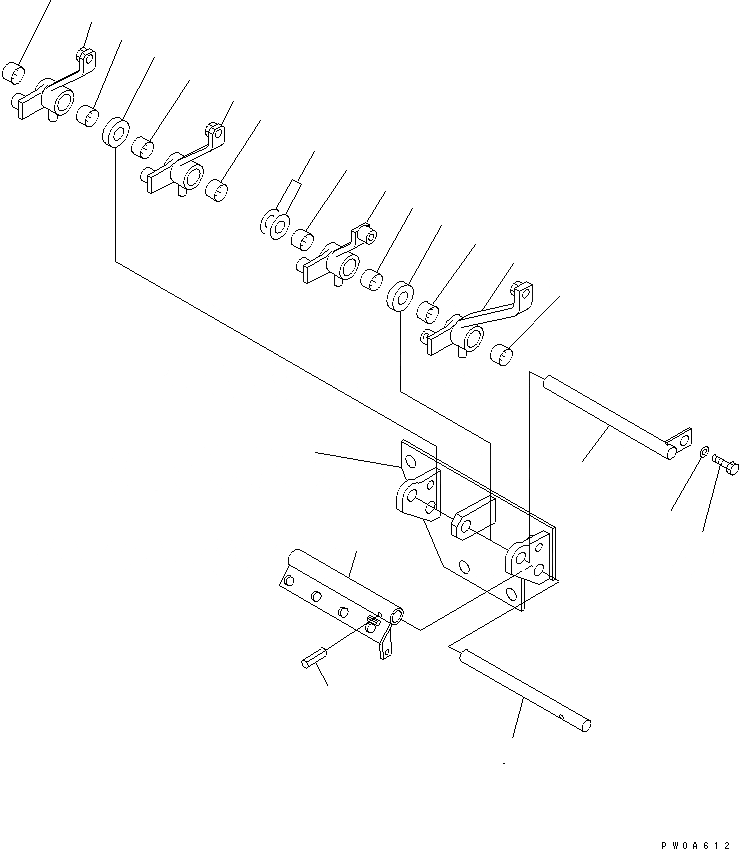 PW0A612