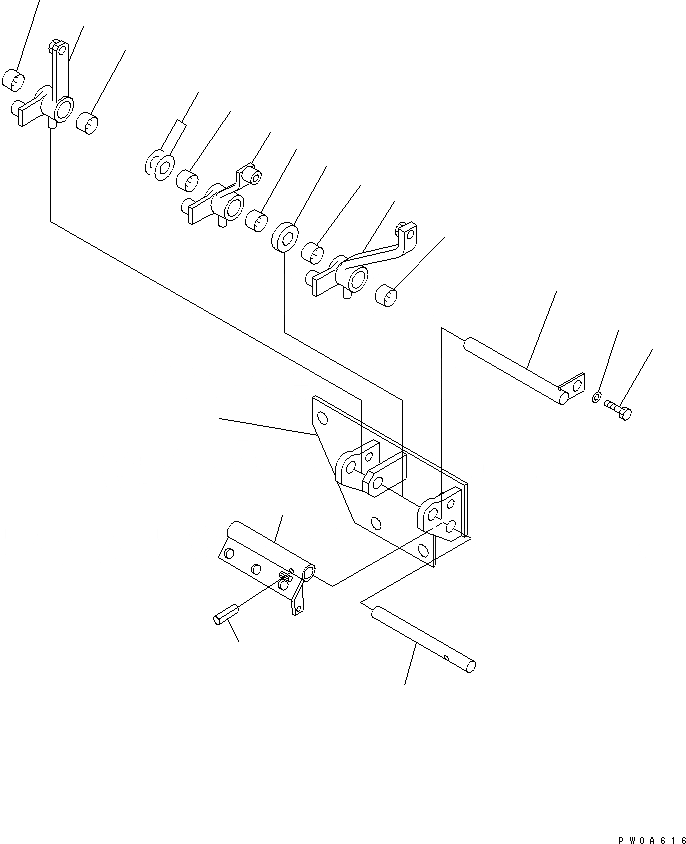 PW0A616