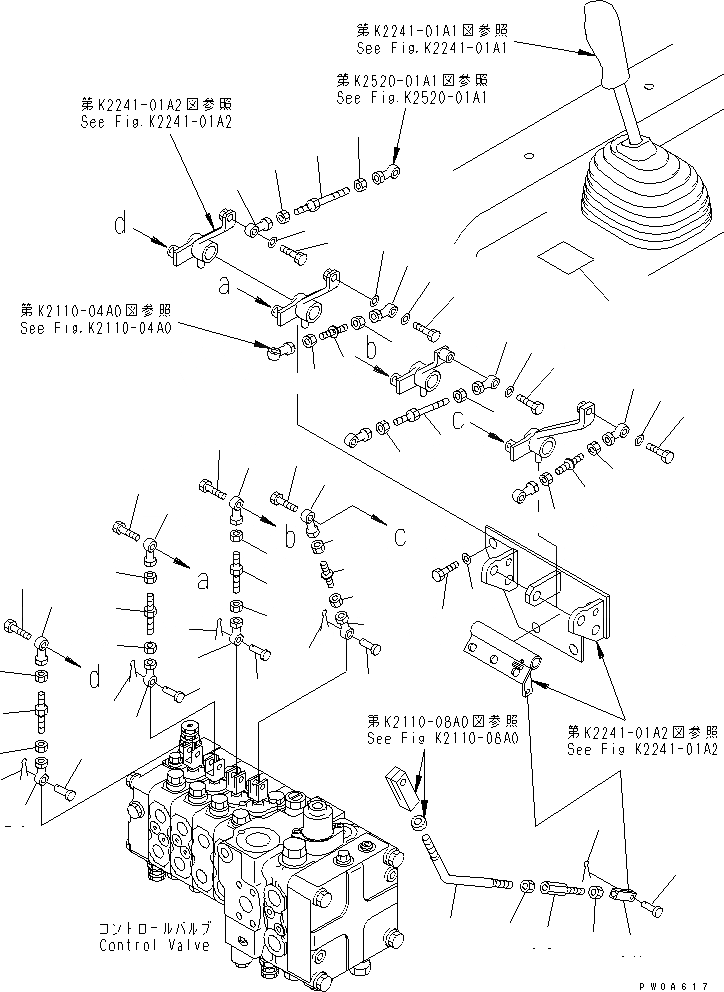 第K2241-01A1図参照
See Fig.K2241-01A1

第K2520-01A1図参照
See Fig.K2520-01A1

第K2241-01A2図参照
See Fig.K2241-01A2

d

a

第K2110-04A0図参照
See Fig.K2110-04A0

b

c

b

c

a

d

第K2110-08A0図参照
See Fig K2110-08A0

第K2241-01A2図参照
See Fig K2241-01A2

コントロールバルブ
Control Valve

PW0A617