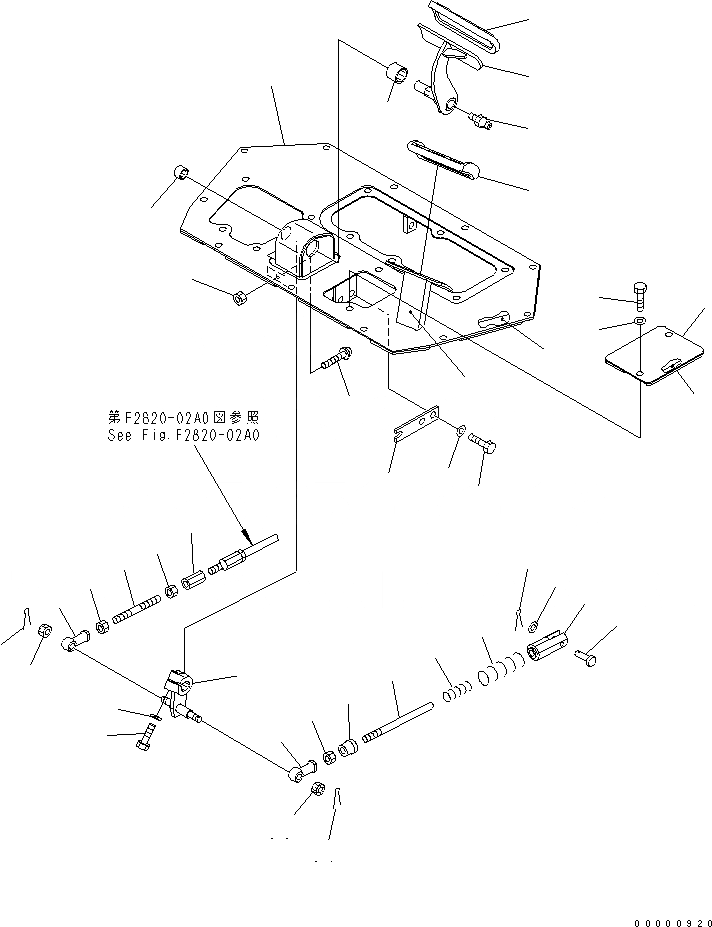 第F2820-02A0図参照
See Fig.F2820-02A0

00000920