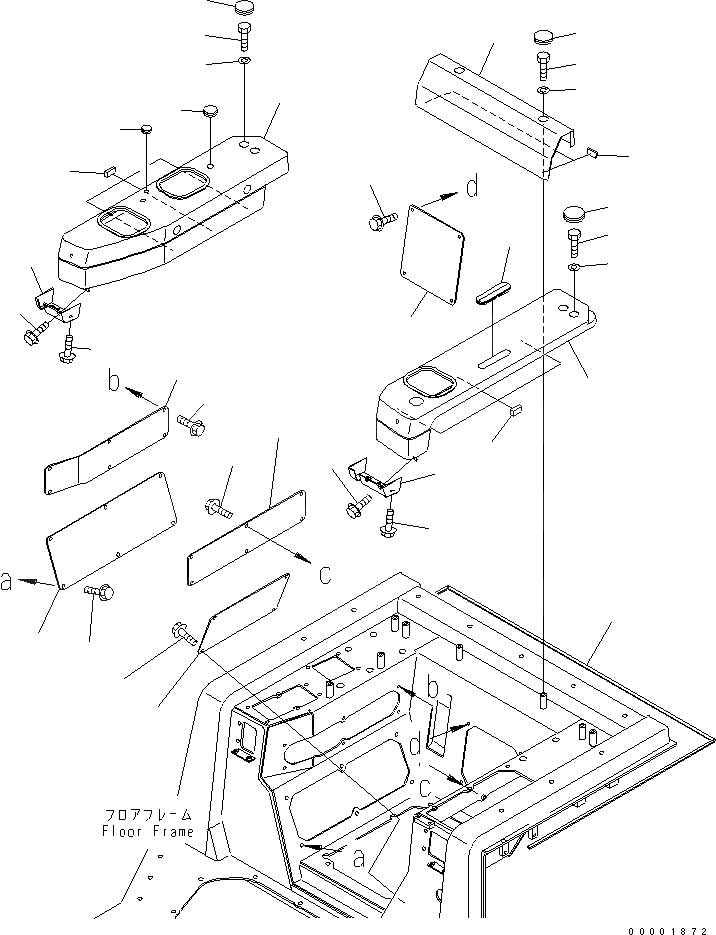 d
b
c
a
b
d
c
a
フロアフレーム
Floor Frame
00001872