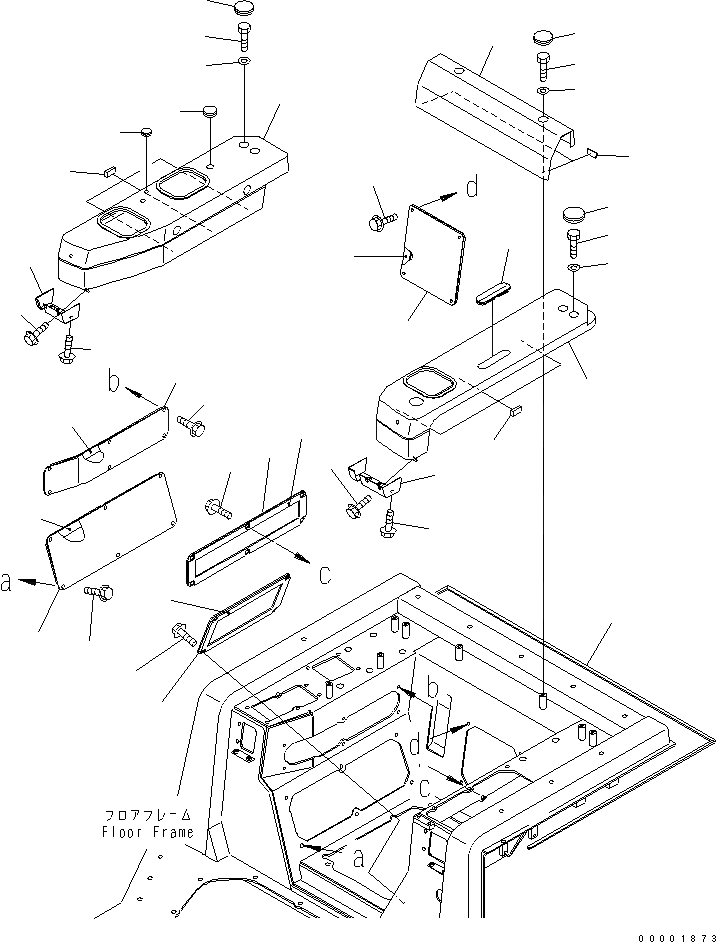 d
b
c
a
b
d
c
a
フロアフレーム
Floor Frame
00001873