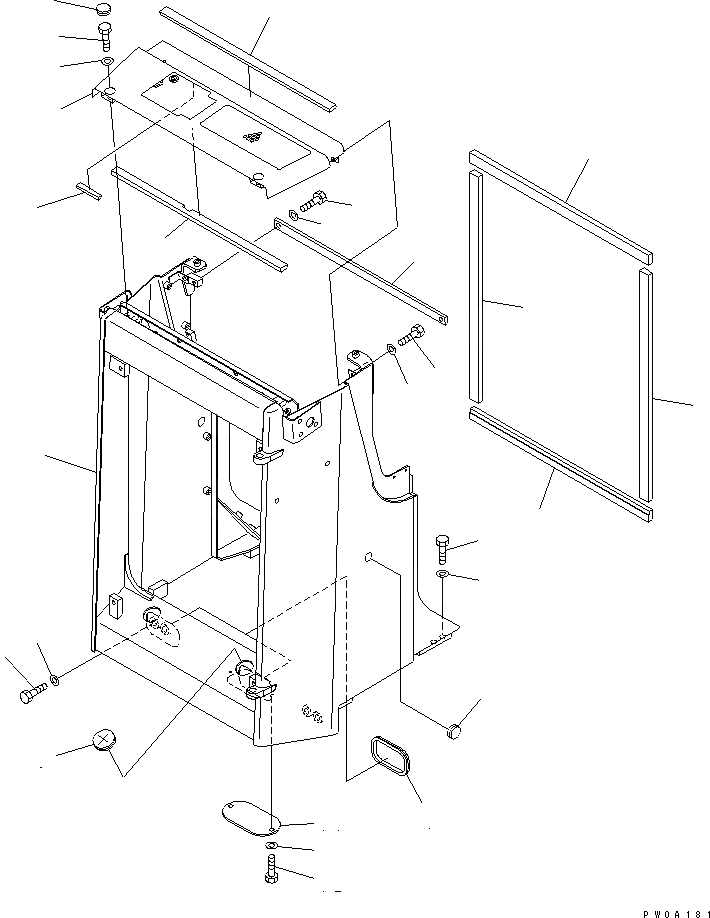 PW0A181