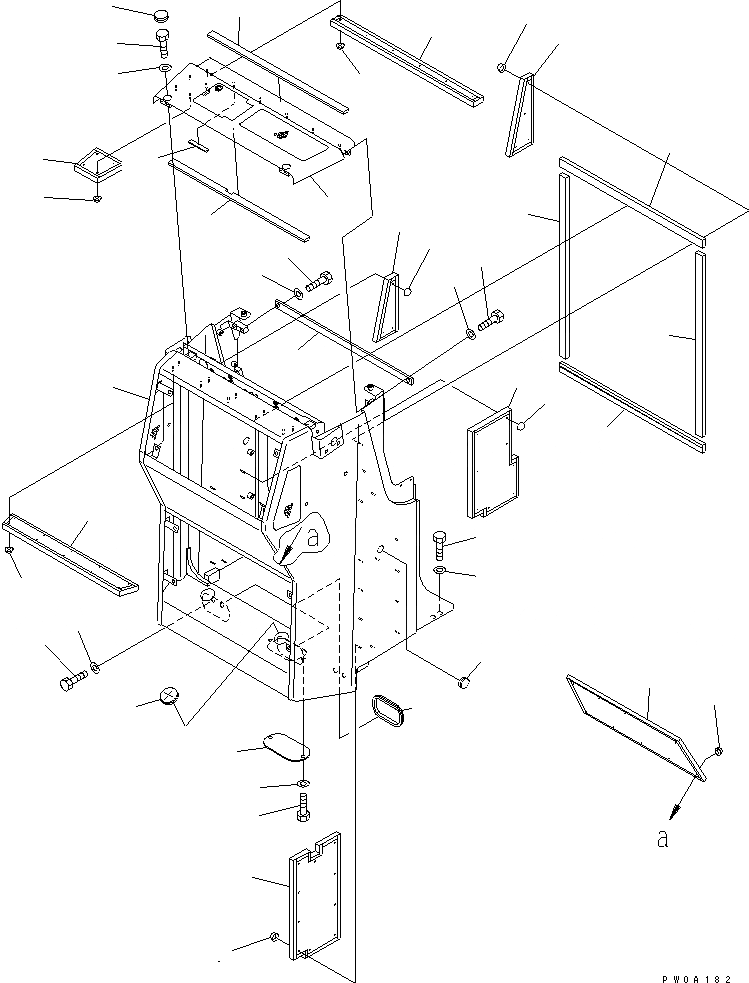 a

a

PW0A182