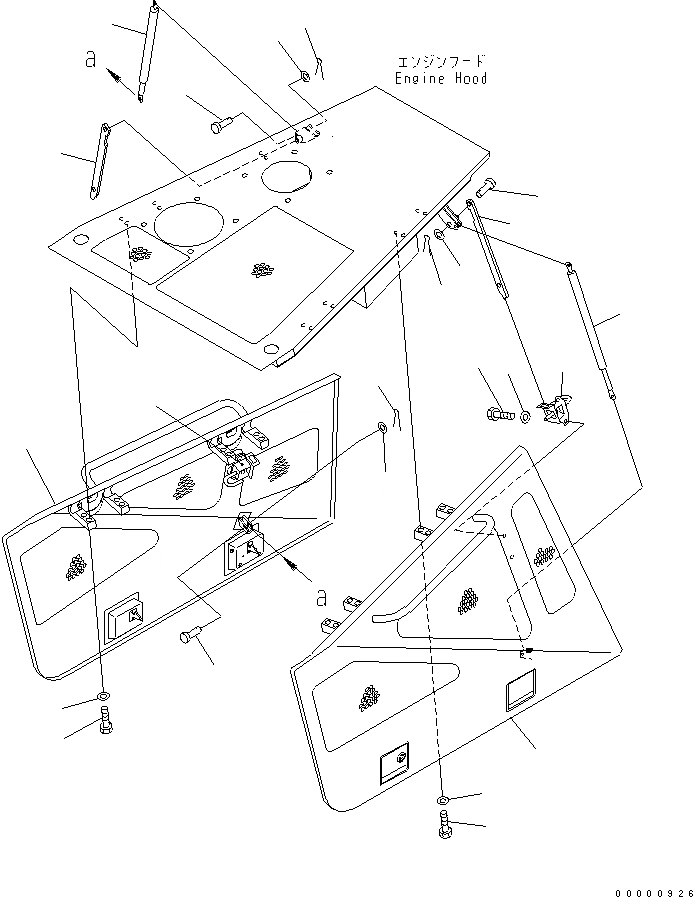 a

エンジンフード
Engine Hood

a

00000926