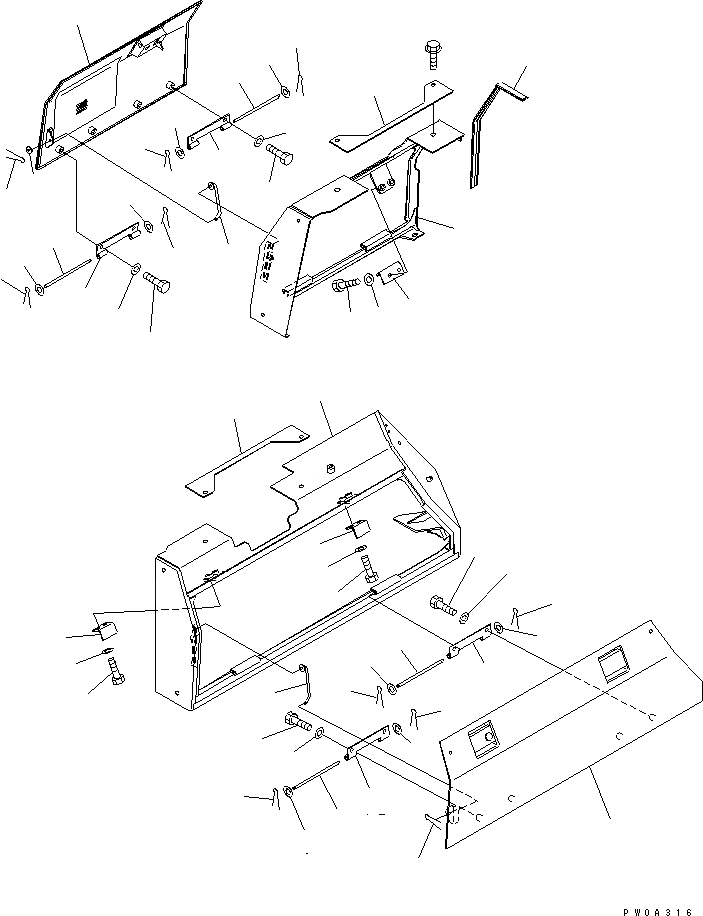 PW0A316