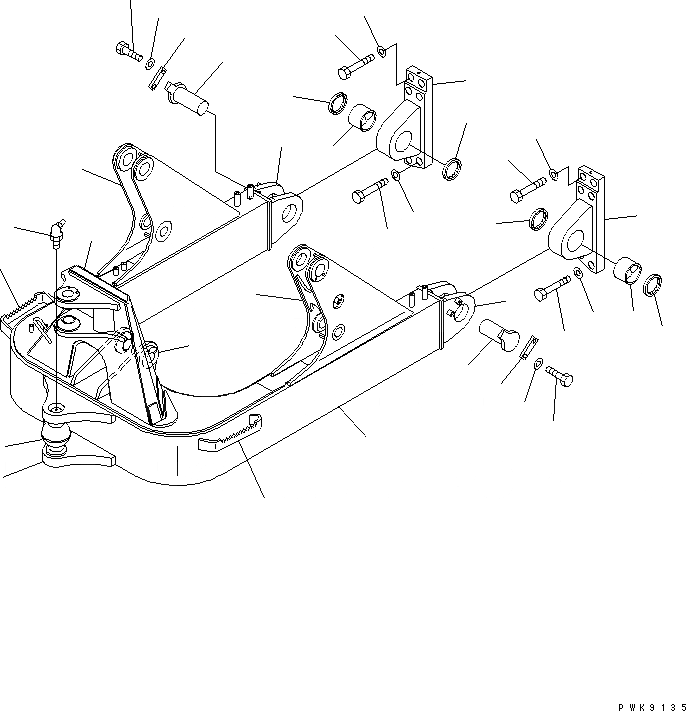 PWK9135