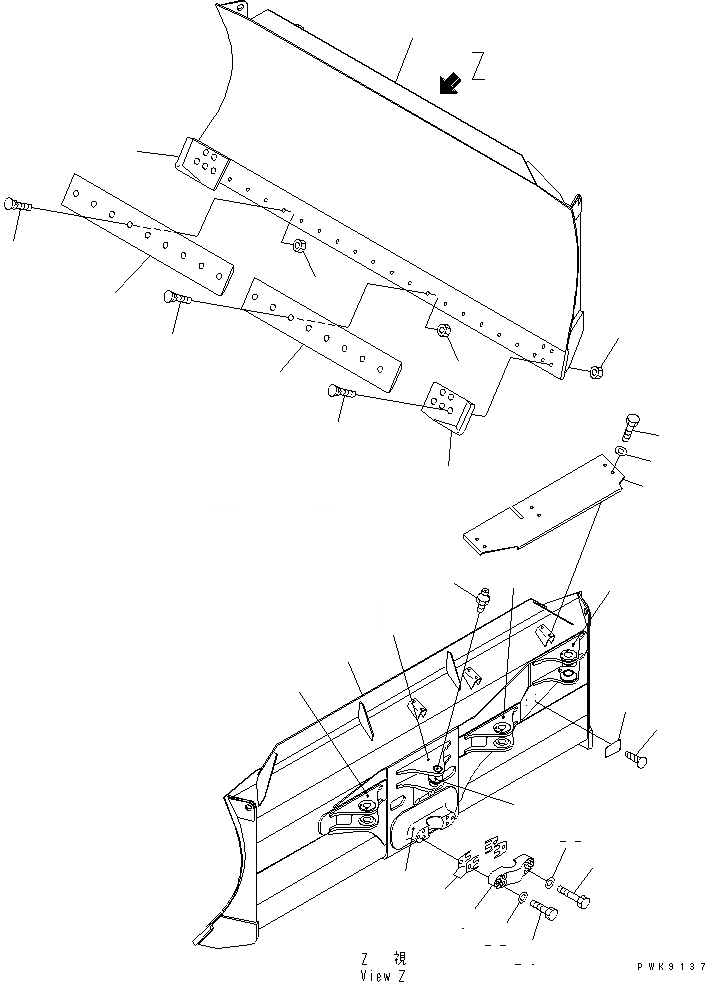 Z

Z 視
View Z

PWK9137