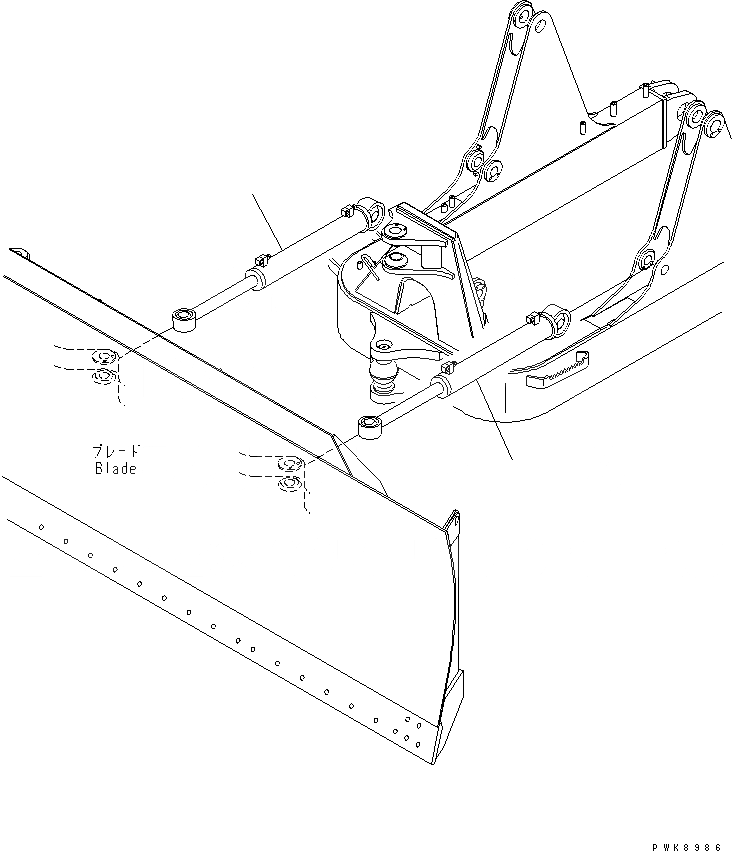 ブレード
Blade

PWK8986