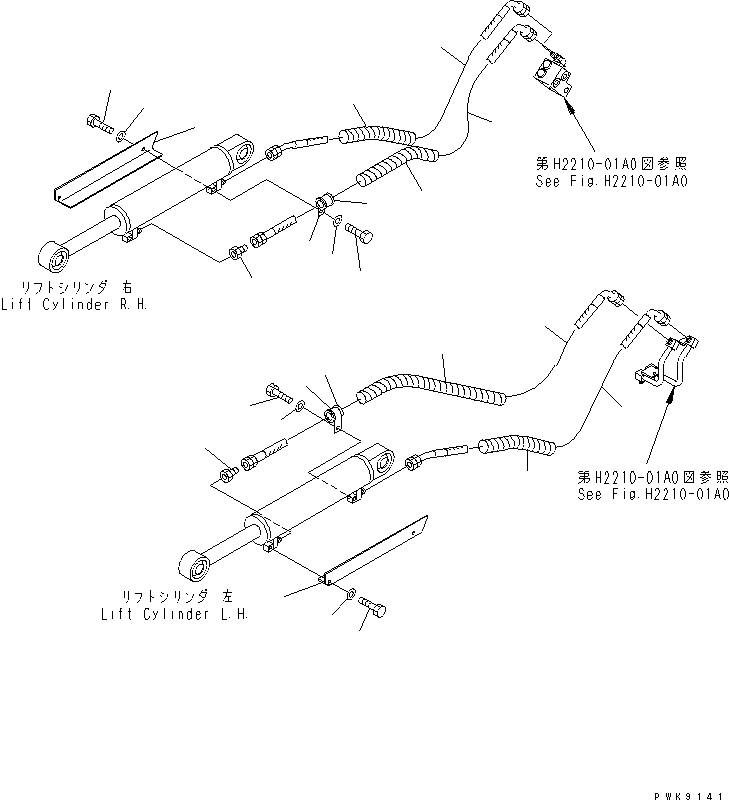 第H2210-01A0図参照
See Fig.H2210-01A0

リフトシリンダ 右
Lift Cylinder R.H.

第H2210-01A0図参照
See Fig.H2210-01A0

リフトシリンダ 左
Lift Cylinder L.H.

PWK9141