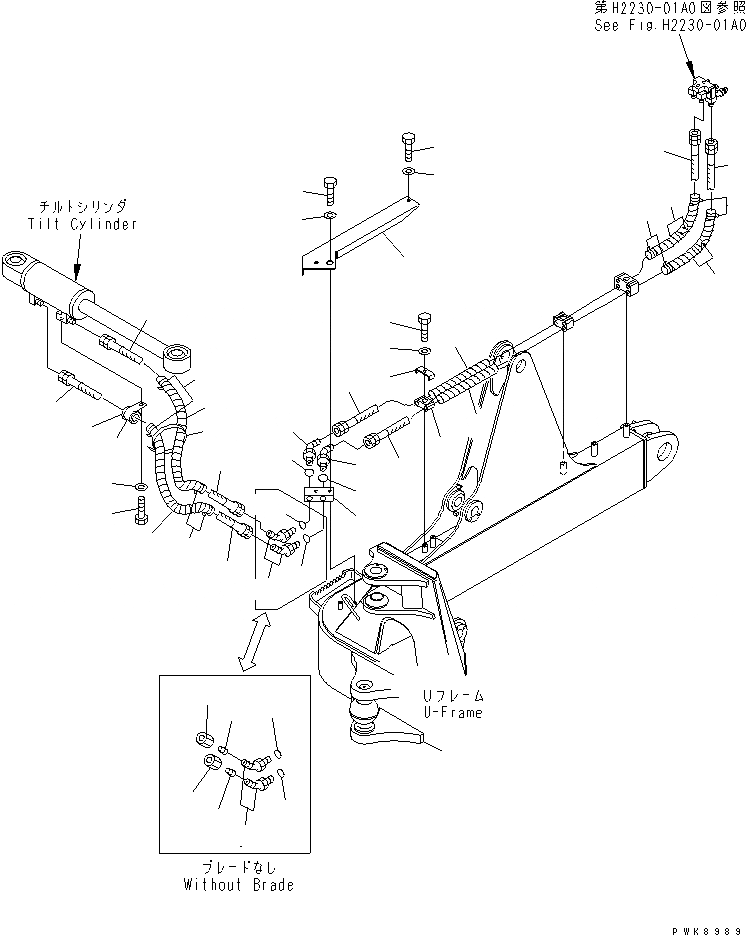 第H2230-01A0図参照
See Fig.H2230-01A0

チルトシリンダ
Tilt Cylinder

Uフレーム
U-Frame

ブレードなし
Without Brade

PWK8989