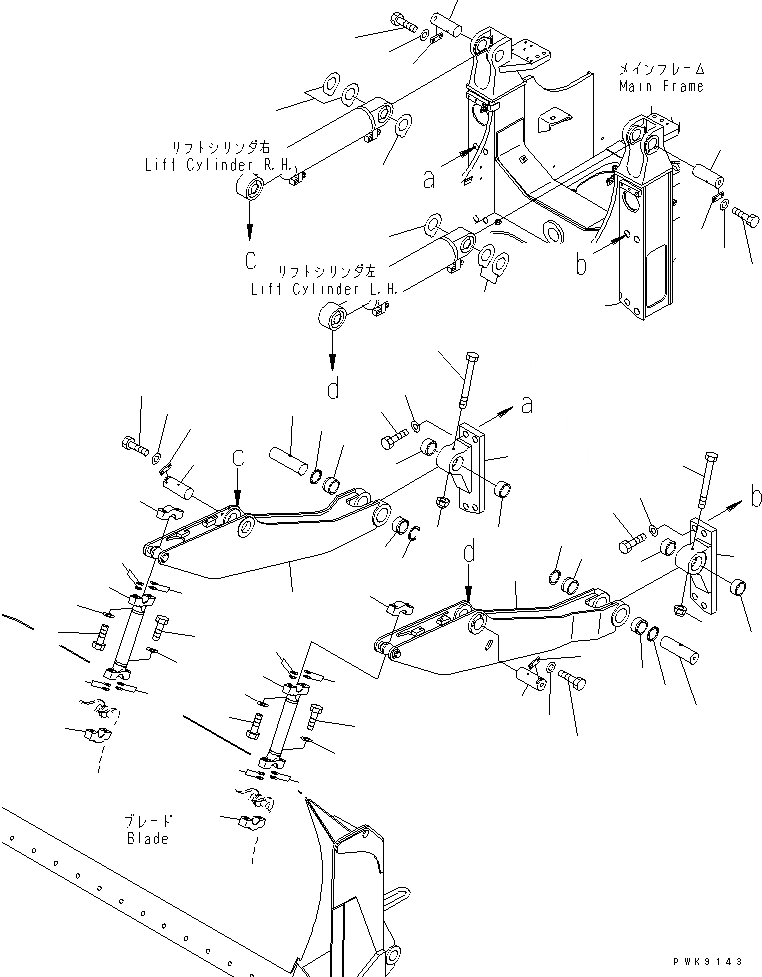 メインフレーム
Main Frame

リフトシリンダ右
Lift Cylinder R.H.

a

C

b

リフトシリンダ左
Lift Cylinder L.H.

d

a

c

b

d

ブレード
Blade

PWK9143