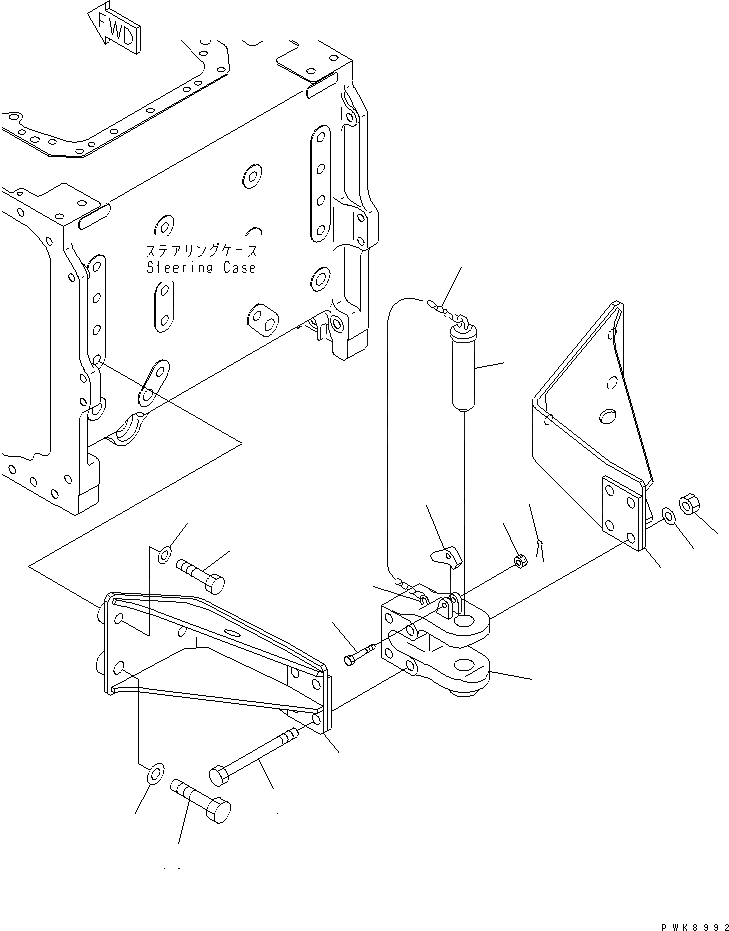 FWD

ステアリングケース
Sleering Case

PWK8992