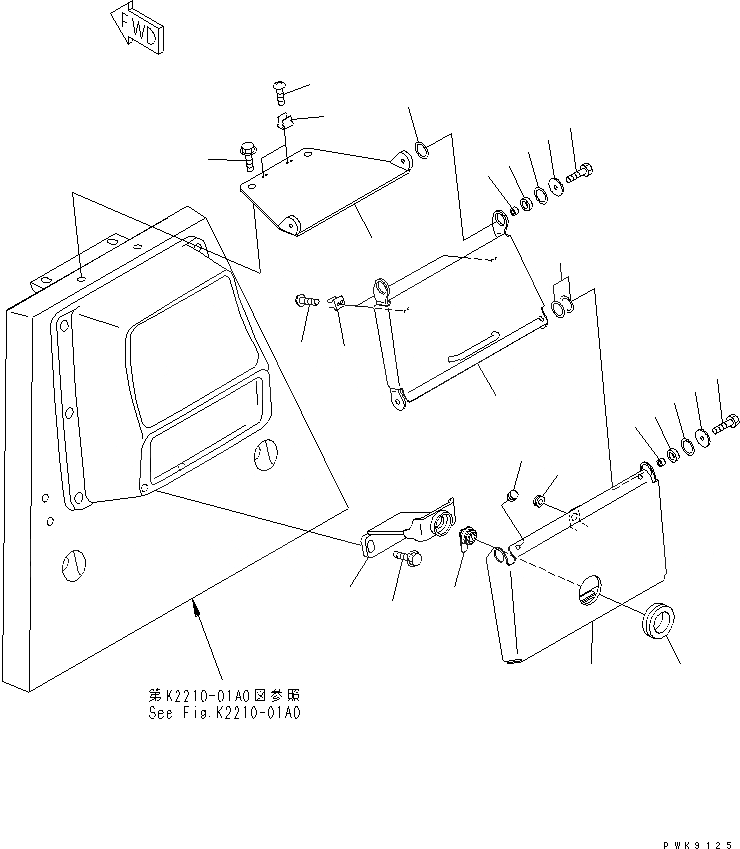 FWD

第K2210-01A0図参照
See Fig.K2210-01A0

PWK9125