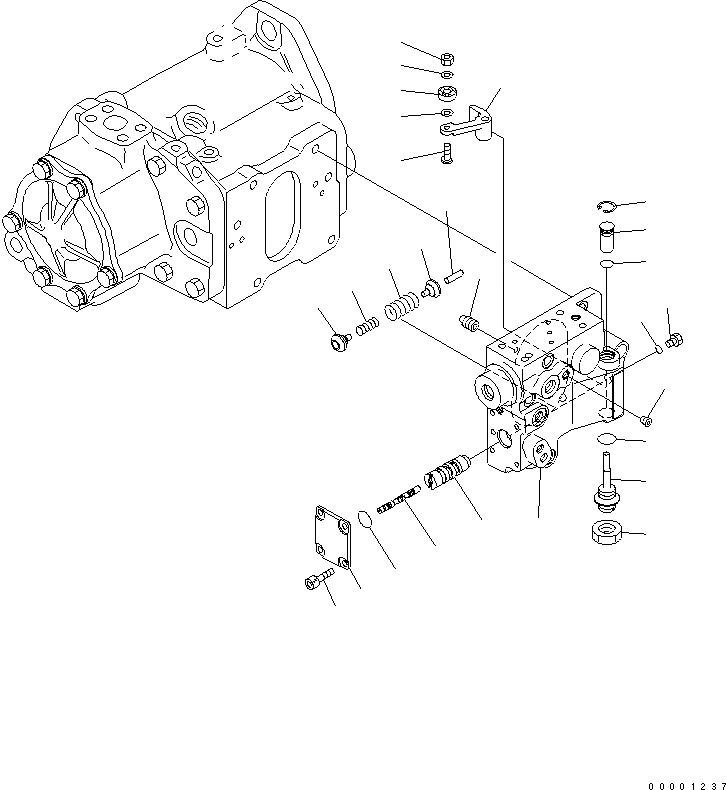 00001237