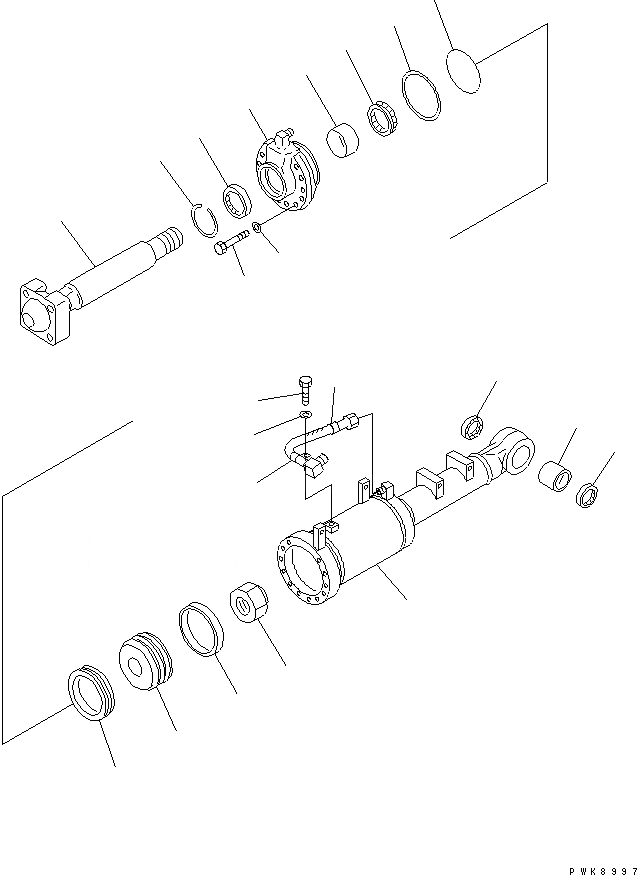 PWK8997