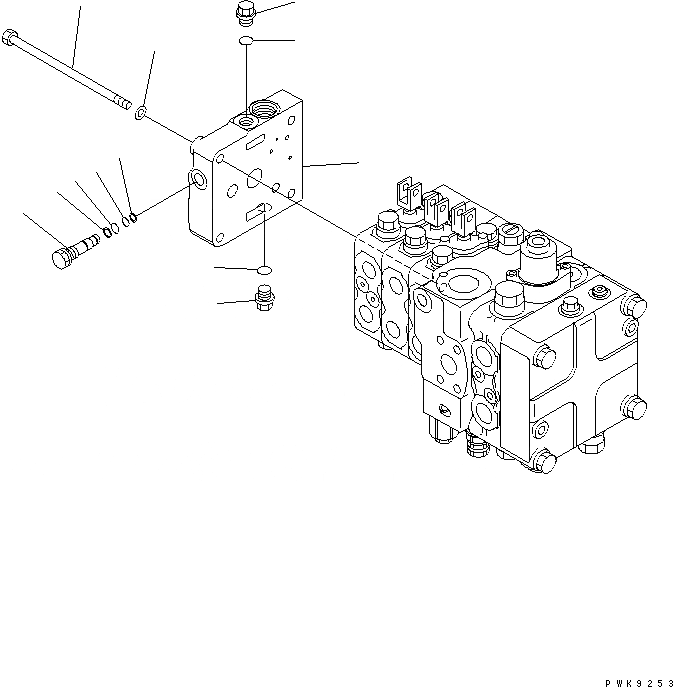 PWK9253