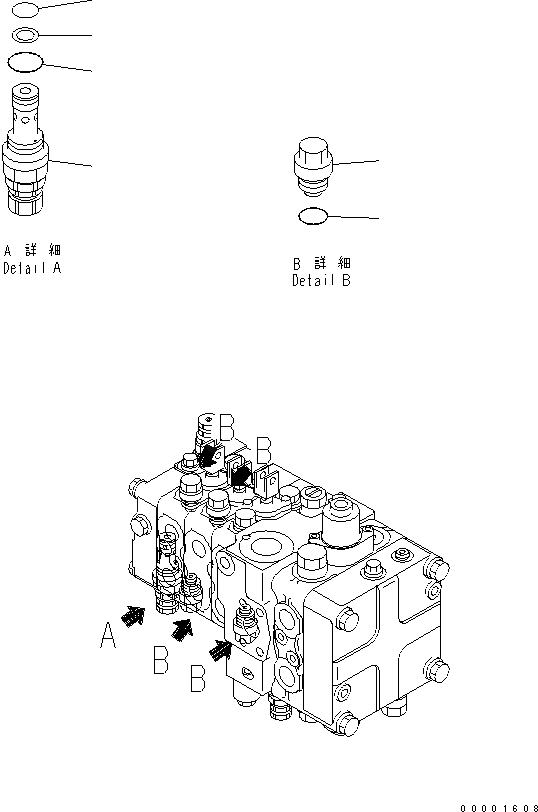 A 詳 細
Detail A

B 詳 細
Detail B

B
B
A
B
B

00001608