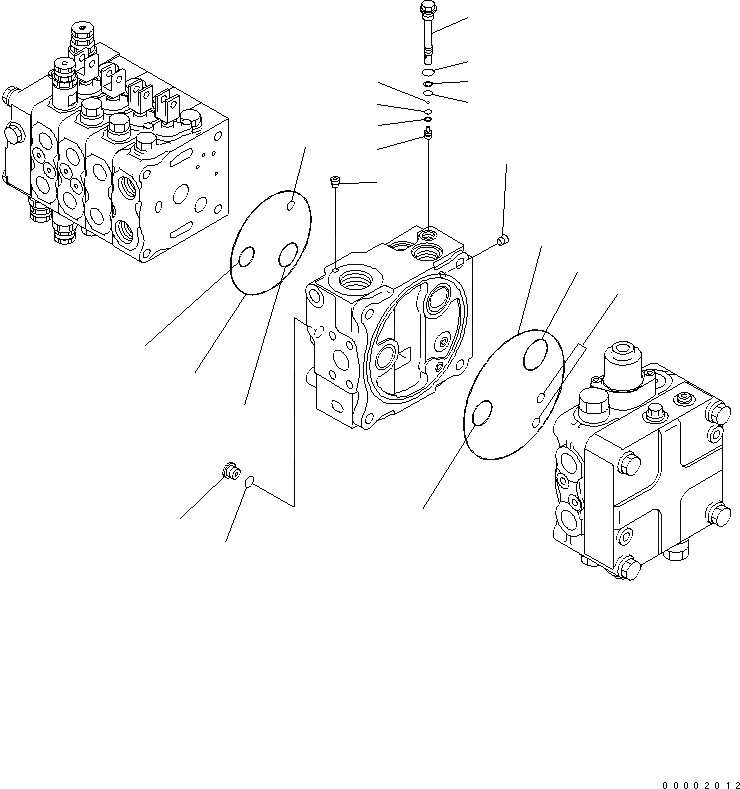 00002012