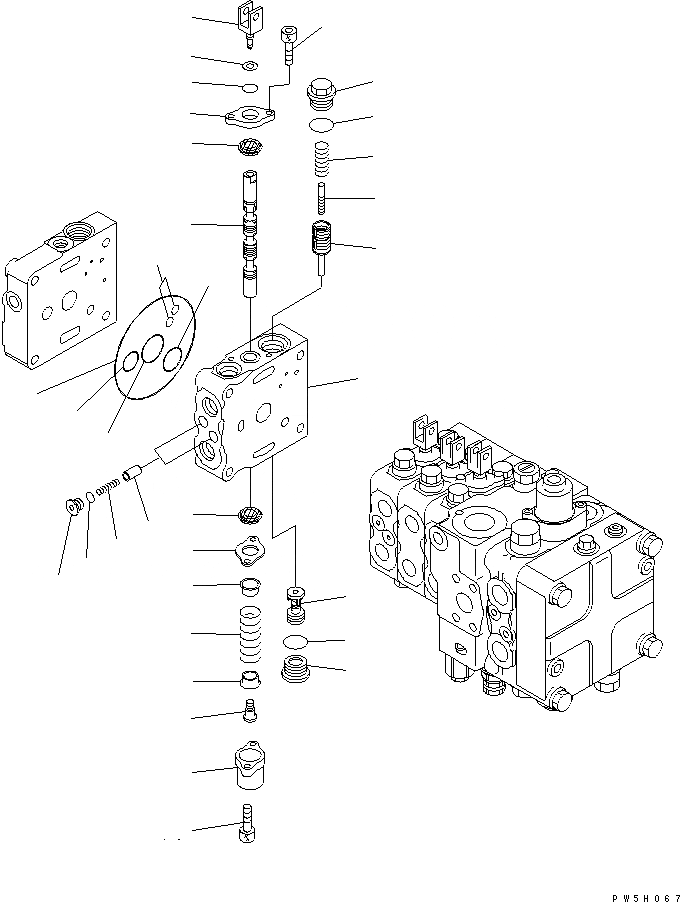 PW5H067