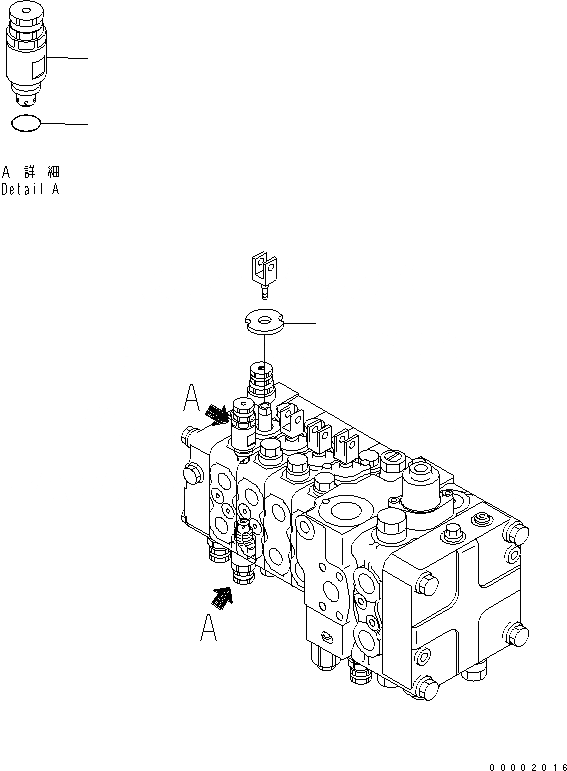 A 詳 細
Detail A

A

A

00002016