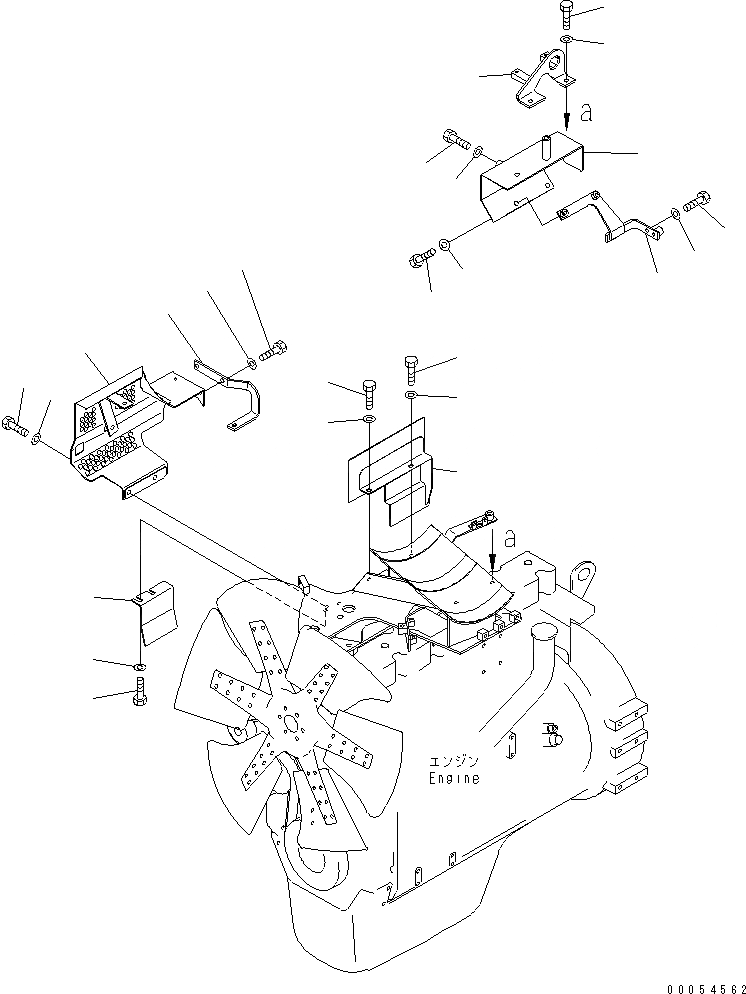 a

a

エンジン
Engine

00054562