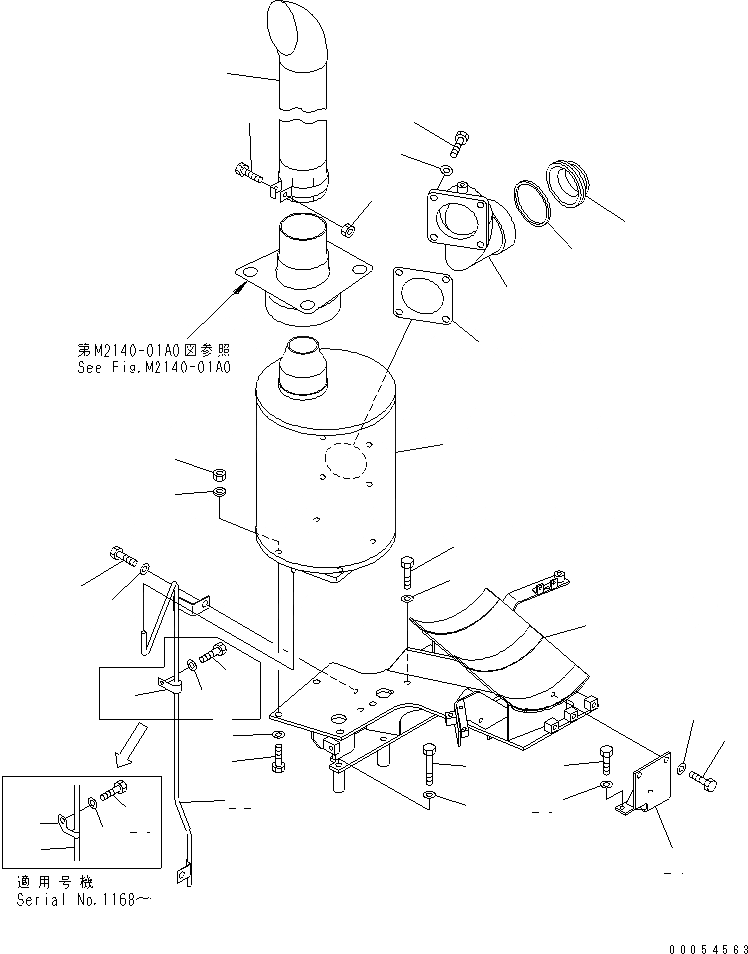 第M2140-01A0図参照
See Fig.M2140-01A0

適用号機
Serial No.1168～

00054563