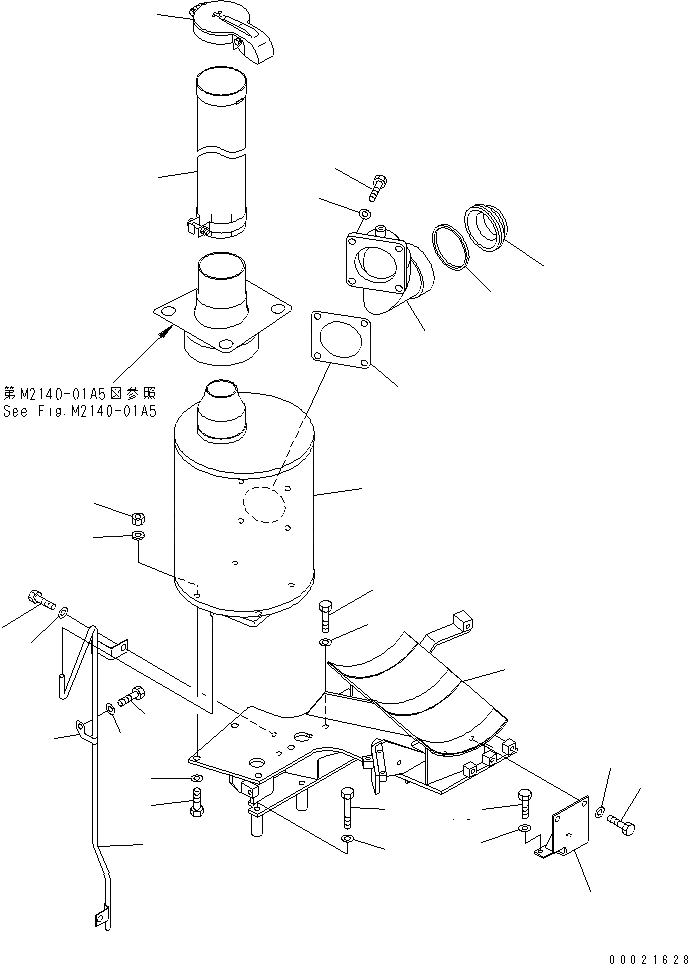 第M2140-01A5図参照
See Fig.M2140-01A5

00021628