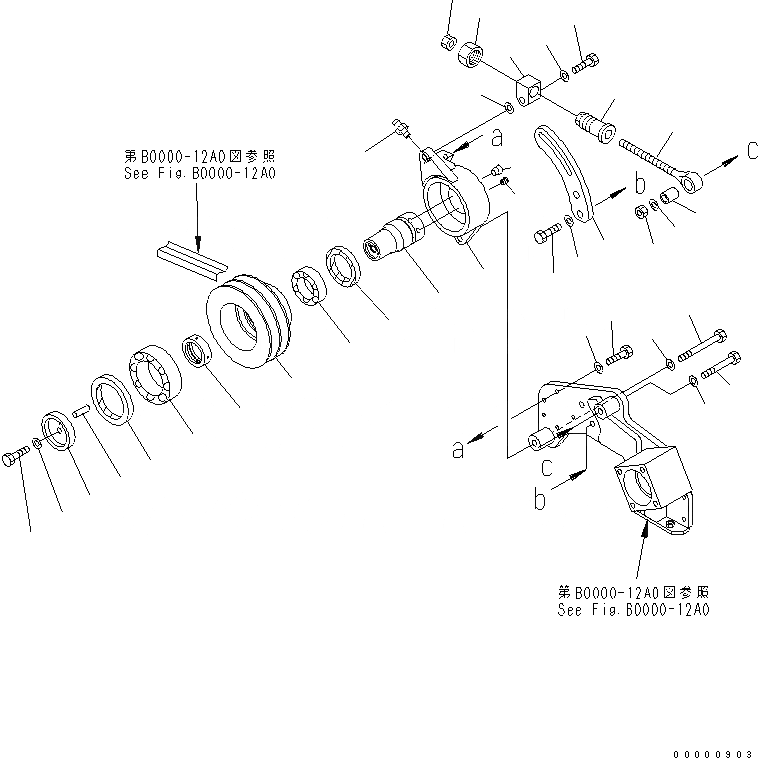 第B0000-12A0図参照
See Fig.B0000-12A0

a

c

b

a

c

b

第B0000-12A0図参照
See Fig.B0000-12A0

00000903