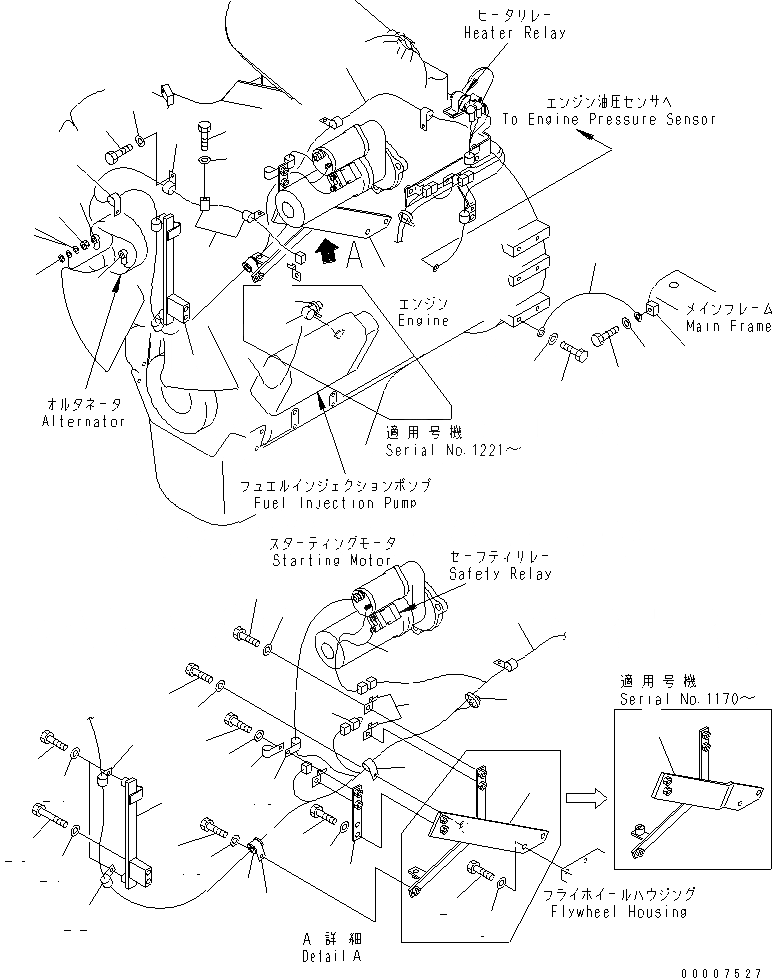 ヒータリレー
Heater Relay

エンジン油圧センサへ
To Engine Pressure Sensor

A

エンジン
Engine

メインフレーム
Main Frame

オルタネータ
Alternator

適用号機
Serial No.1221～

フュエルインジェクションポンプ
Fuel Injection Pump

スターティングモータ
Starting Motor

セーフティリレー
Safety Relay

適用号機
Serial No.1170～

フライホイールハウジング
Flywheel Housing

A 詳細
Detail A

00007527