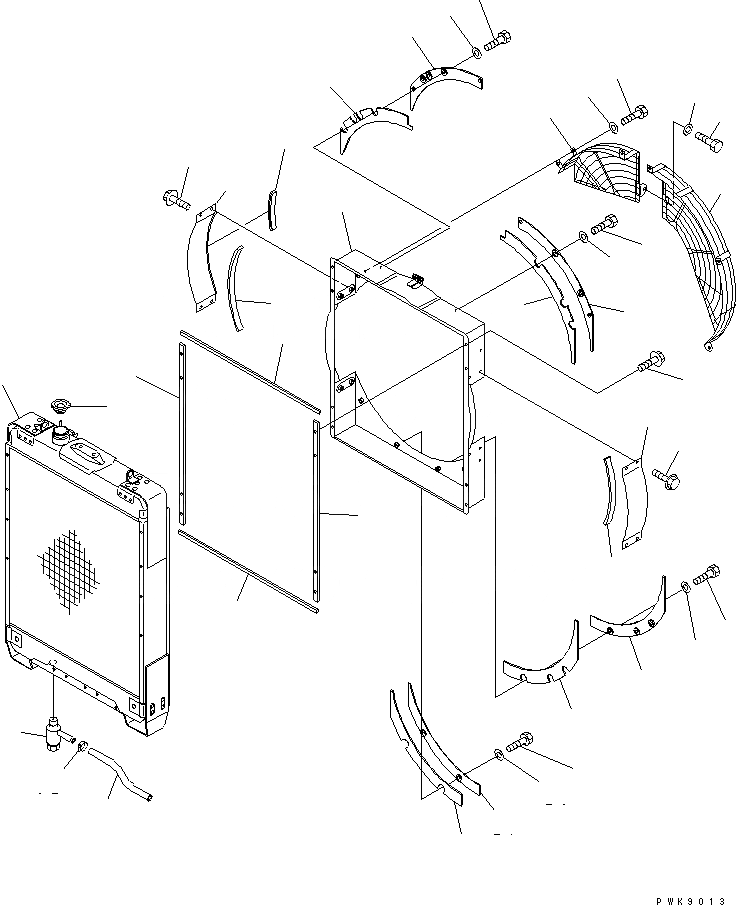 PWK9013