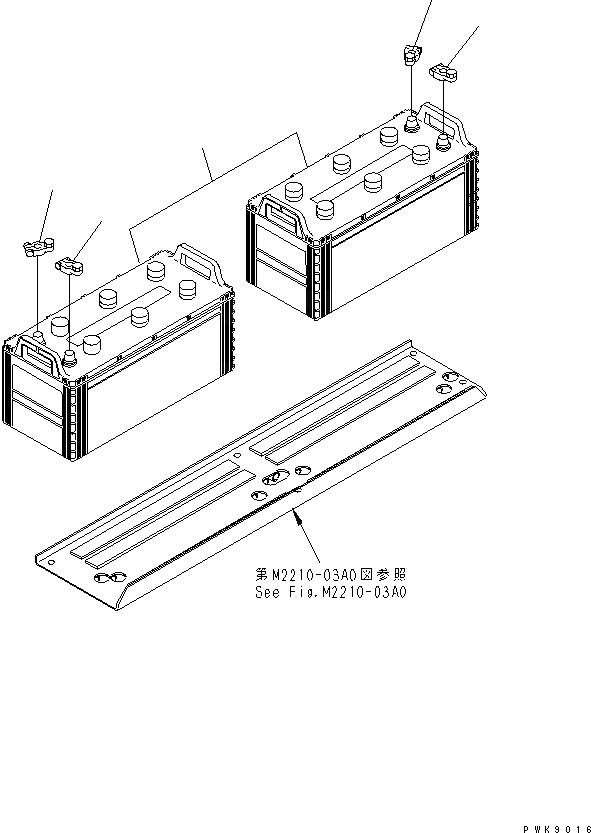 第M2210-03A0図参照
See Fig.M2210-03A0

PWK9016