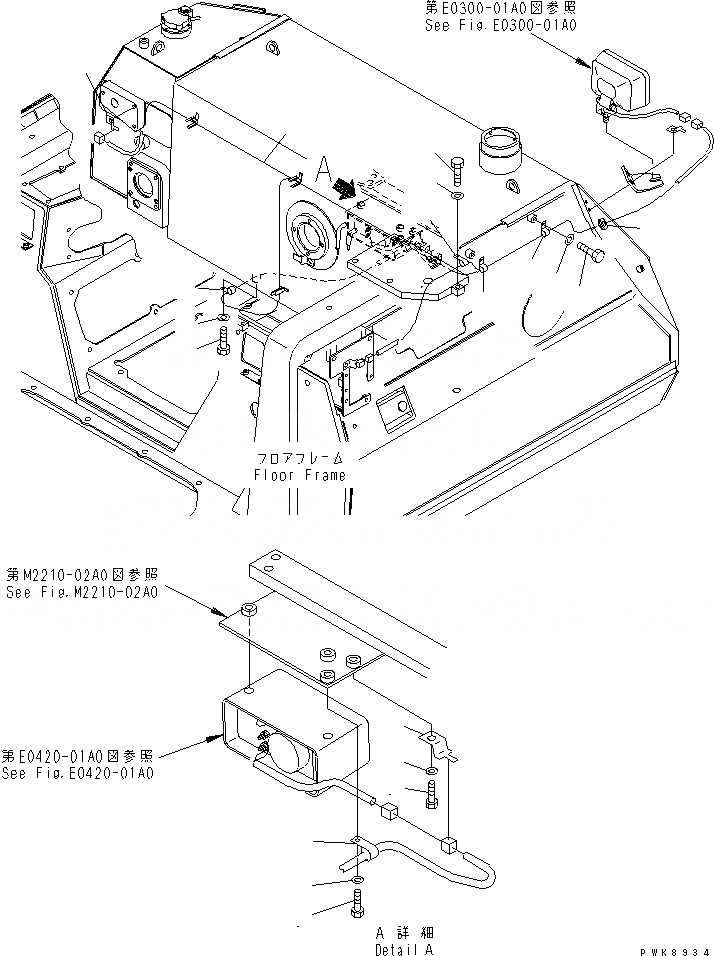 第E0300-01A0図参照
See Fig.E0300-01A0

A

フロアフレーム
Floor Frame

第M2210-02A0図参照
See Fig.M2210-02A0

第E0420-01A0図参照
See Fig.E0420-01A0

A 詳細
Detail A

PWK8934