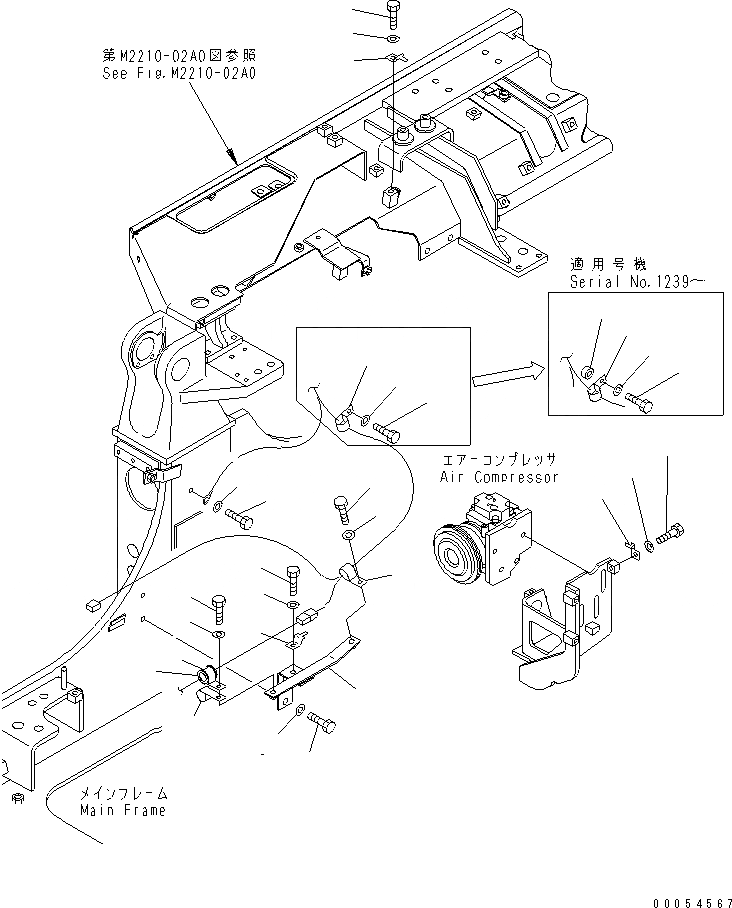 第M2210-02A0図参照
See Fig.M2210-02A0

適用号機
Serial No.1239～

エアーコンプレッサ
Air Compressor

メインフレーム
Main Frame

00054567