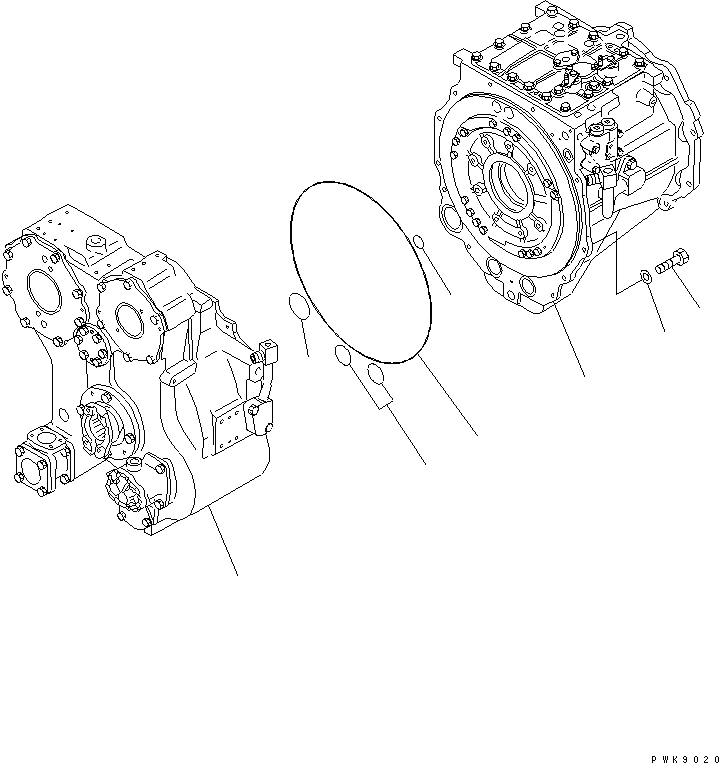 PWK9020