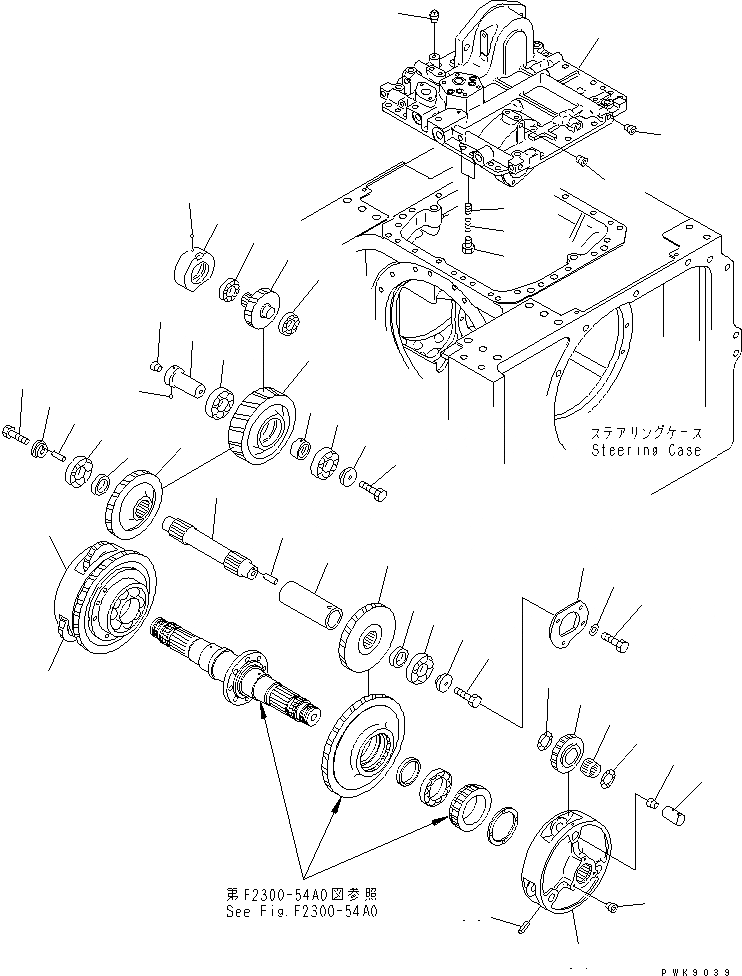 ステアリングケース
Steering Case

第F2300-54A0図参照
See Fig.F2300-54A0

PWK9039