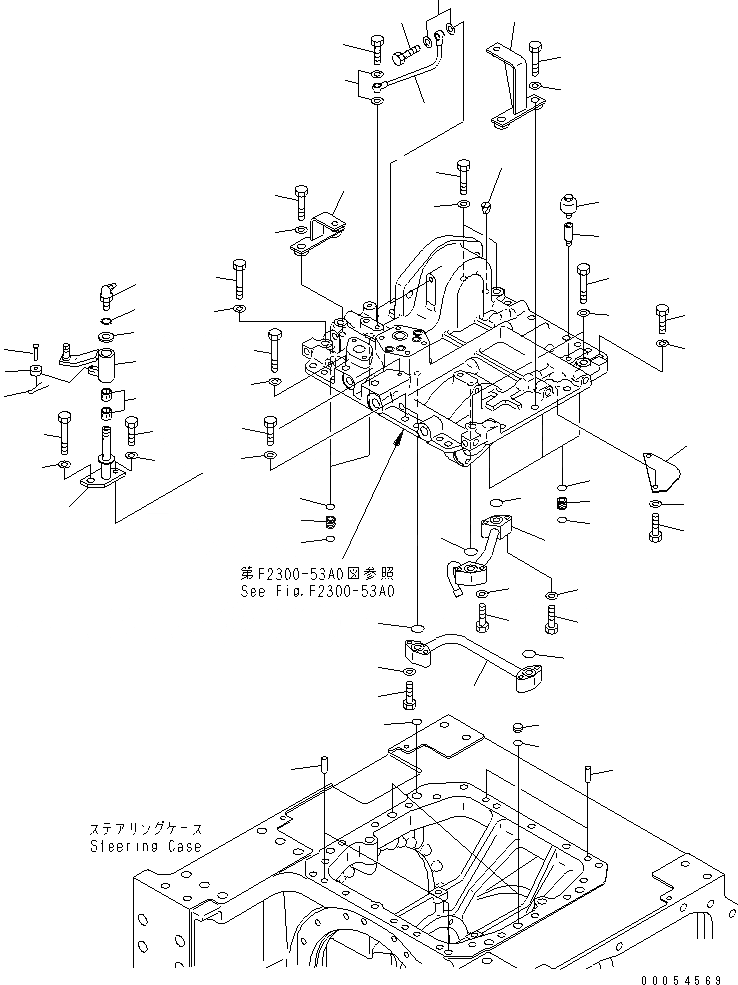 第F2300-53A0図参照
See Fig.F2300-53A0

ステアリングケース
Steering Case

00054569