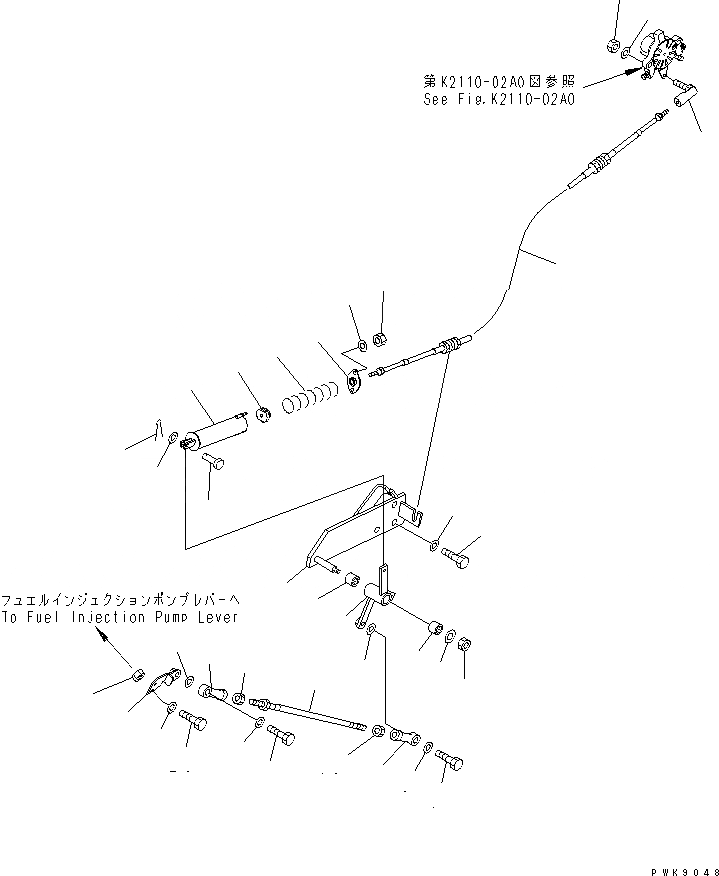 第K2110-02A0図参照
See Fig.K2110-02A0

フュエルインジェクションポンプレバーへ
To Fuel Injection Pump Lever

PWK9048