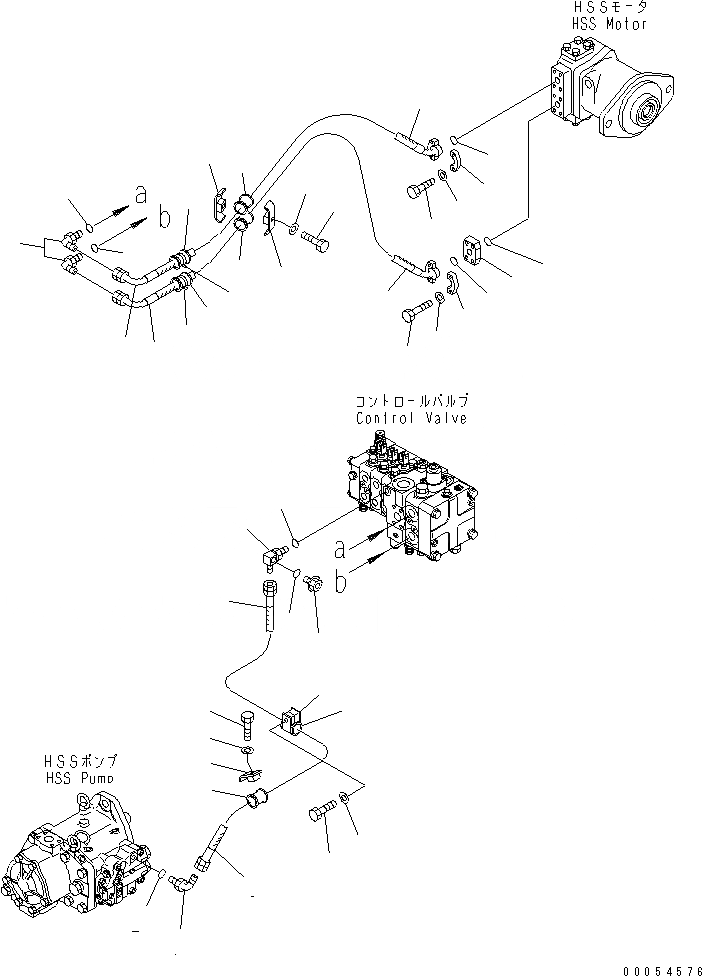 HSSモータ
HSS Motor

a
b

コントロールバルブ
Control Valve

a
b

HSSポンプ
HSS Pump

00054576